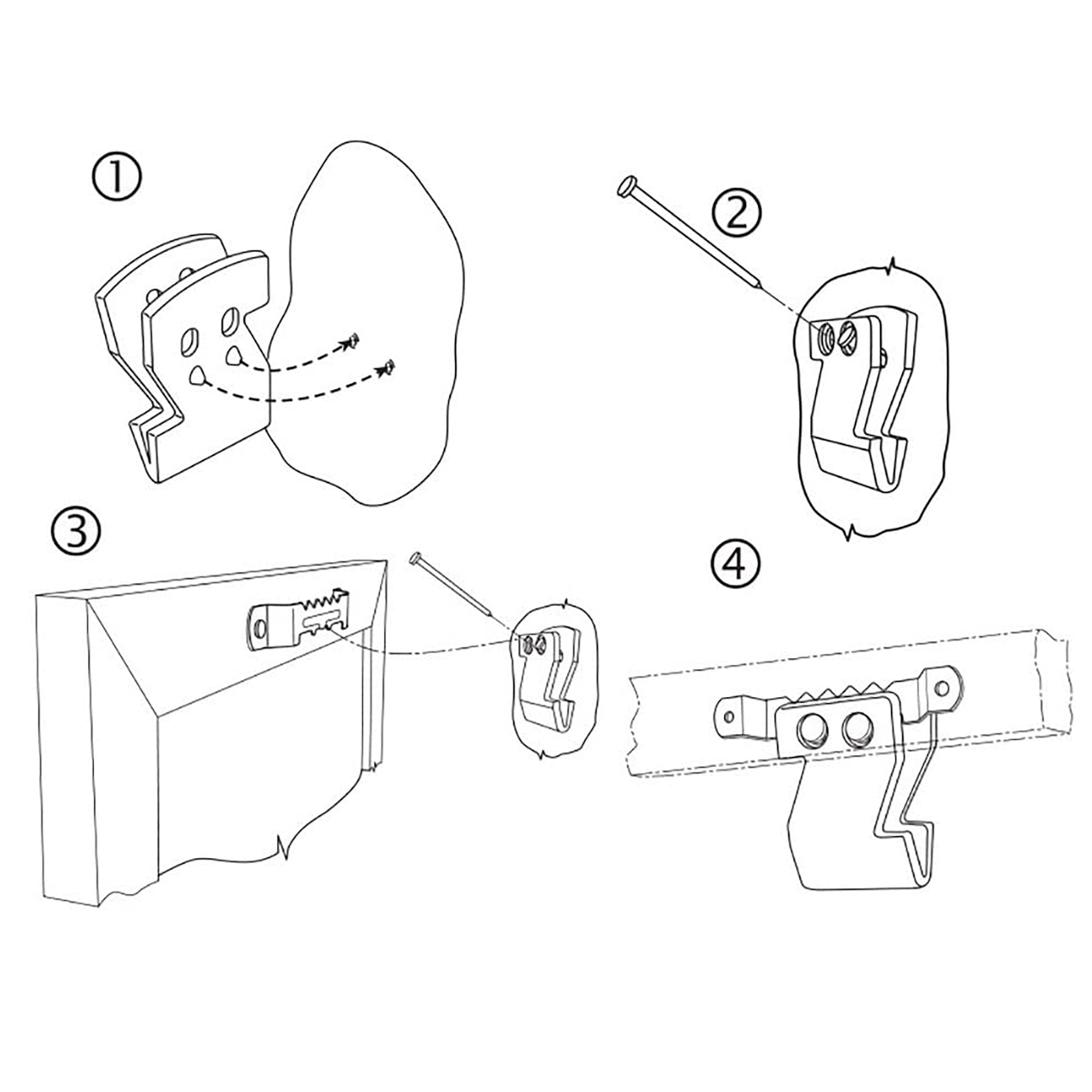 ①

②

③

④