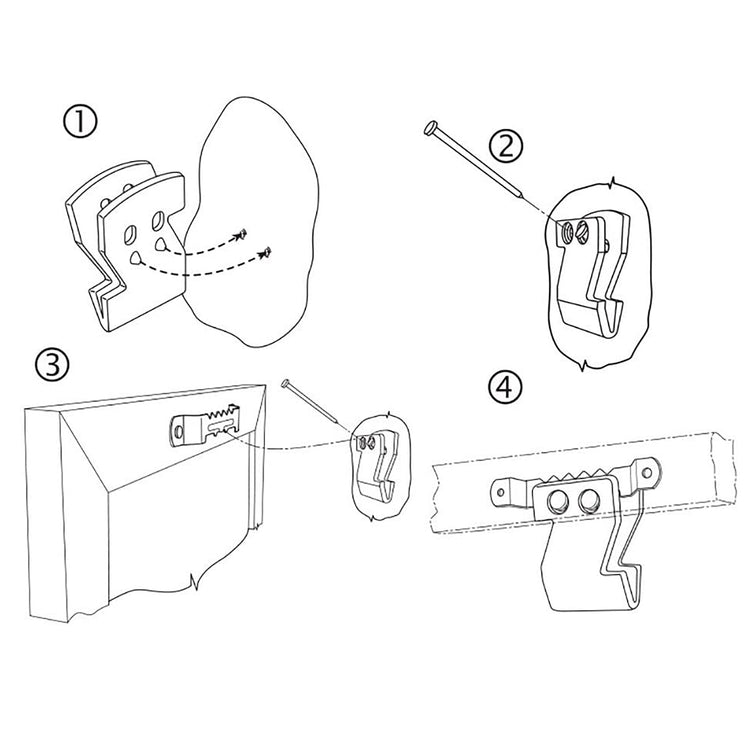 ①
②
③
④