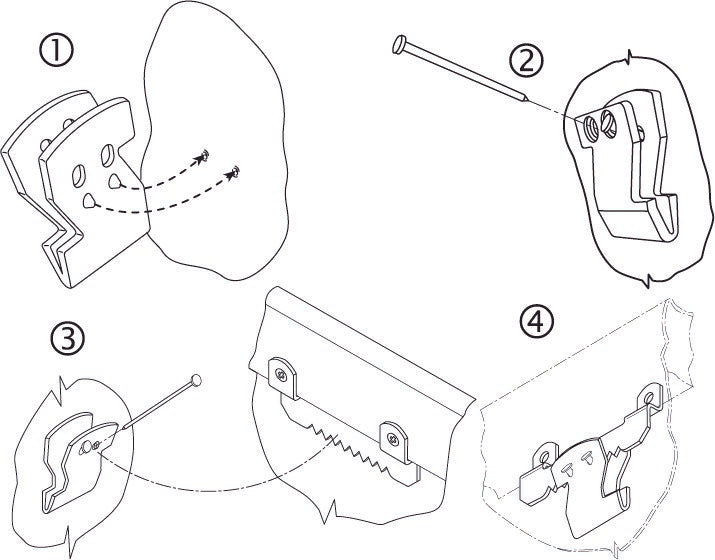 ①
②
③
④