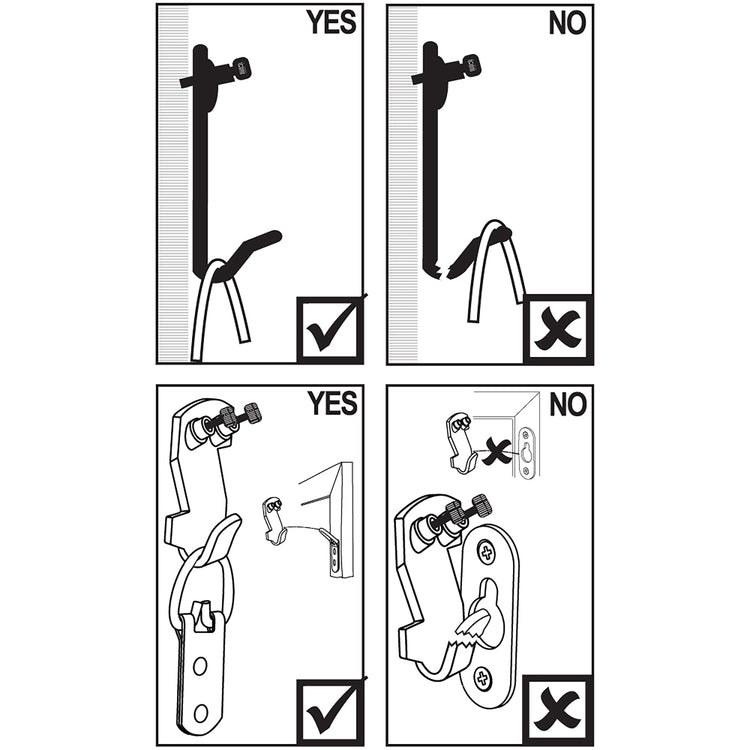 YES

NO

YES

NO