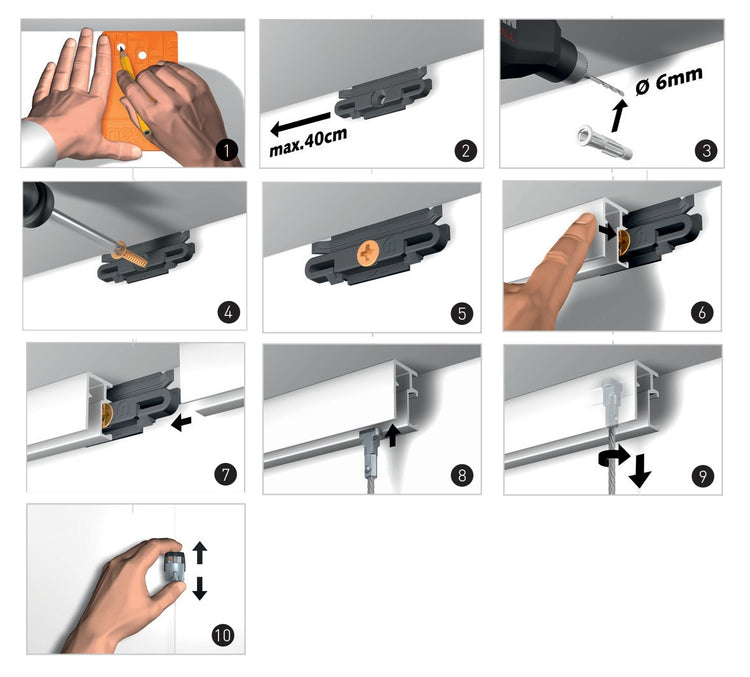 1

max.40cm

2

Ø 6mm

3

4

5

6

7

8

9

10